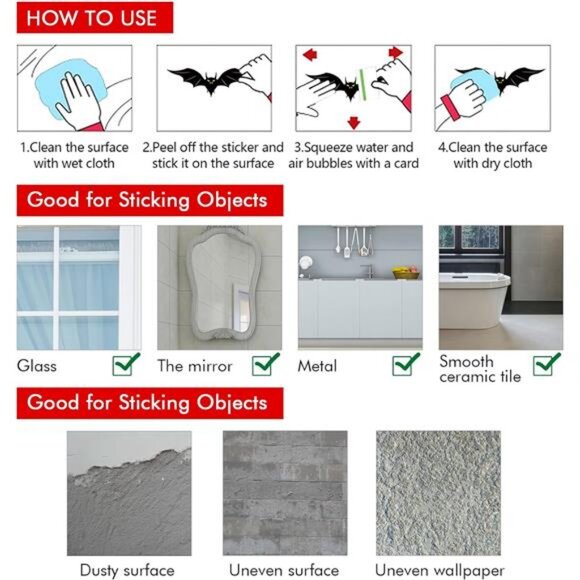 HOW TO USE

1.Clean the surface with wet cloth

2.Peel off the sticker and stick it on the surface

3.Squeeze water and air bubbles with a card

4.Clean the surface with dry cloth

Good for Sticking Objects

Glass

The mirror

Metal

Smooth ceramic tile

Good for Sticking Objects

Dusty surface

Uneven surface

Uneven wallpaper